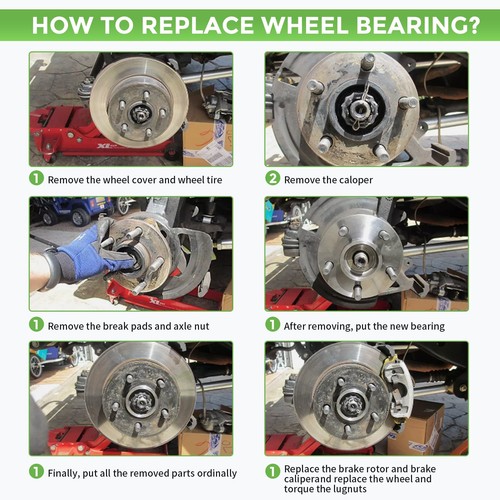 HOW TO REPLACE WHEEL BEARING?

1 Remove the wheel cover and wheel tire

2 Remove the caloper

1 Remove the break pads and axle nut

1 After removing, put the new bearing

1 Finally, put all the removed parts ordinally

1 Replace the brake rotor and brake caliperand replace the wheel and torque the lugnuts