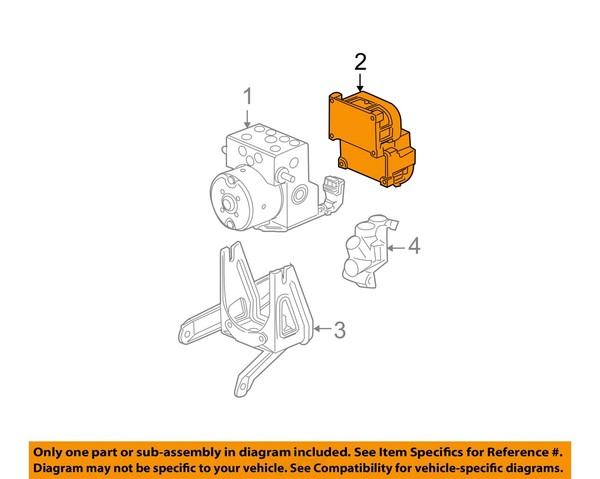 2

1

4

3

Only one part or sub-assembly in diagram included. See Item Specifics for Reference #. Diagram may not be specific to your vehicle. See Compatibility for vehicle-specific diagrams.